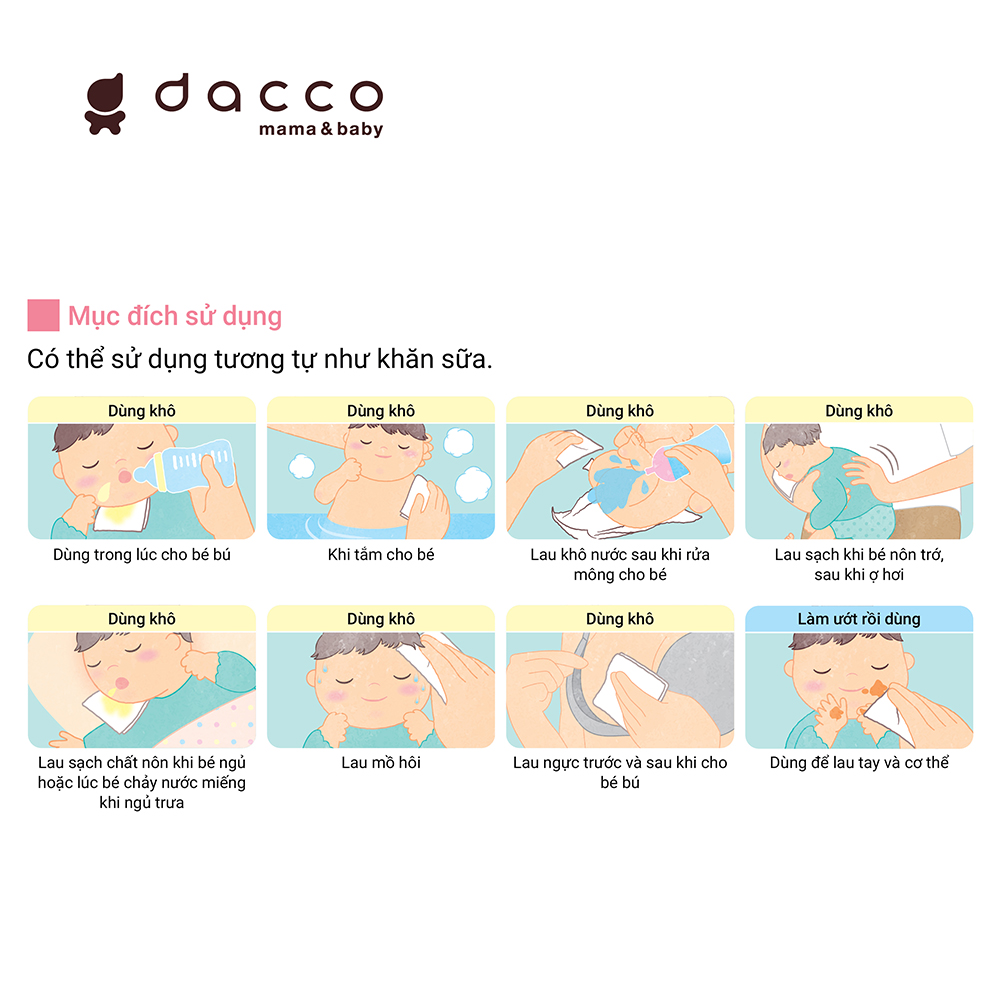 dacco
mama & baby

Mục đích sử dụng

Có thể sử dụng tương tự như khăn sữa.

Dùng khô
Dùng trong lúc cho bé bú

Dùng khô
Khi tắm cho bé

Dùng khô
Lau khô nước sau khi rửa mông cho bé

Dùng khô
Lau sạch khi bé nôn trớ, sau khi ợ hơi

Dùng khô
Lau sạch chất nôn khi bé ngủ hoặc lúc bé chảy nước miếng khi ngủ trưa

Dùng khô
Lau mồ hôi

Dùng khô
Lau ngực trước và sau khi cho bé bú

Làm ướt rồi dùng
Dùng để lau tay và cơ thể